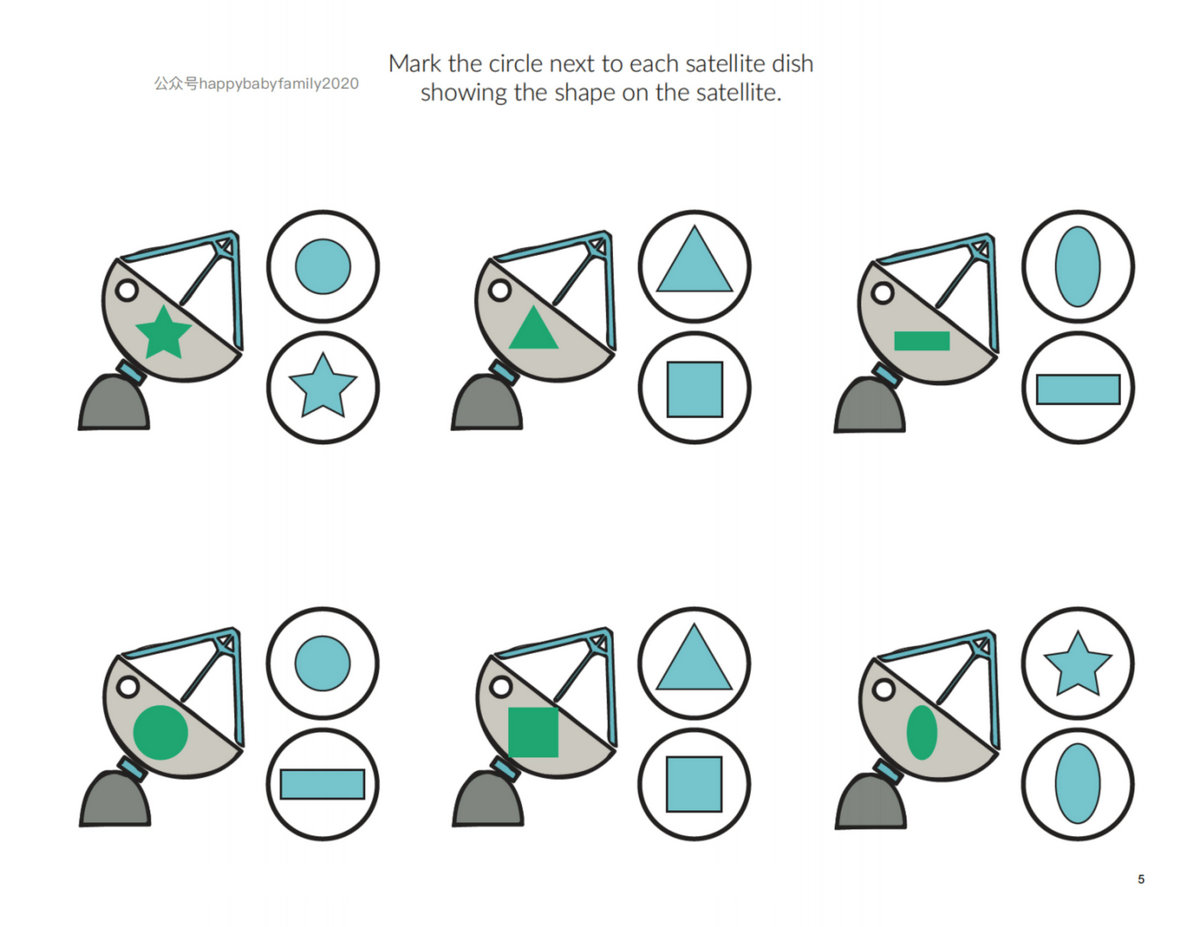 公众号happybabyfamily2020

Mark the circle next to each satellite dish showing the shape on the satellite.

5