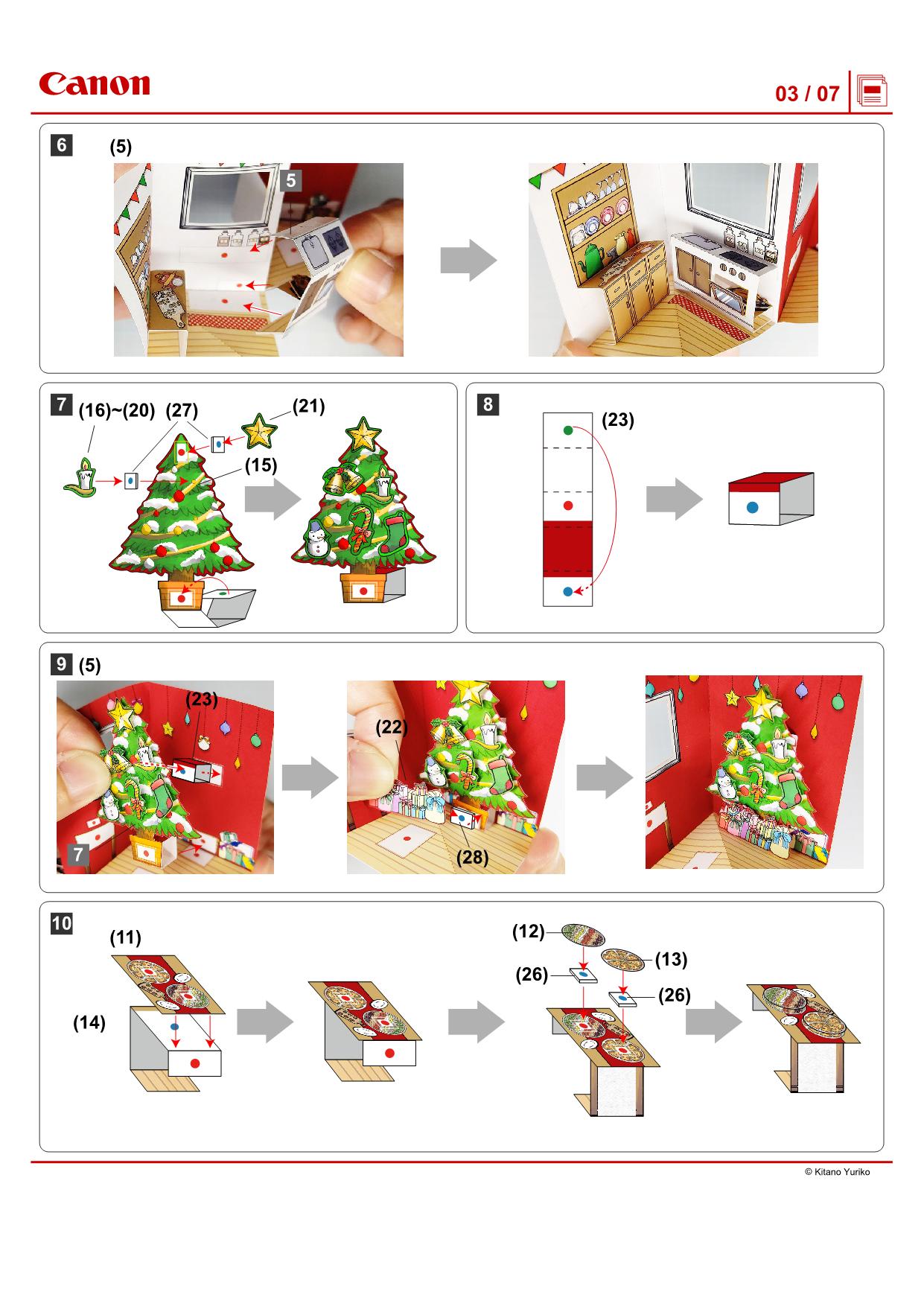 Canon

03 / 07

6
(5)
5

7
(16)~(20)
(27)
(21)
(15)

8
(23)

9
(5)
(23)
7
(22)
(28)

10
(11)
(14)
(12)
(13)
(26)
(26)

© Kitano Yuriko